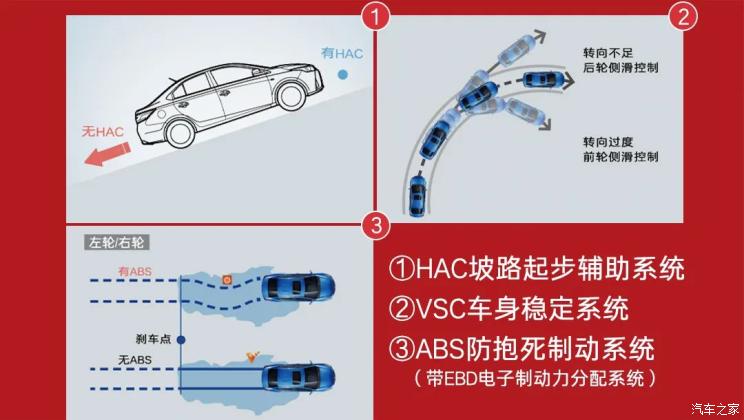 1

有HAC

无HAC

2

转向不足
后轮侧滑控制

转向过度
前轮侧滑控制

3

左轮/右轮

有ABS

刹车点

无ABS

①HAC坡路起步辅助系统
②VSC车身稳定系统
③ABS防抱死制动系统
（带EBD电子制动力分配系统）

汽车之家